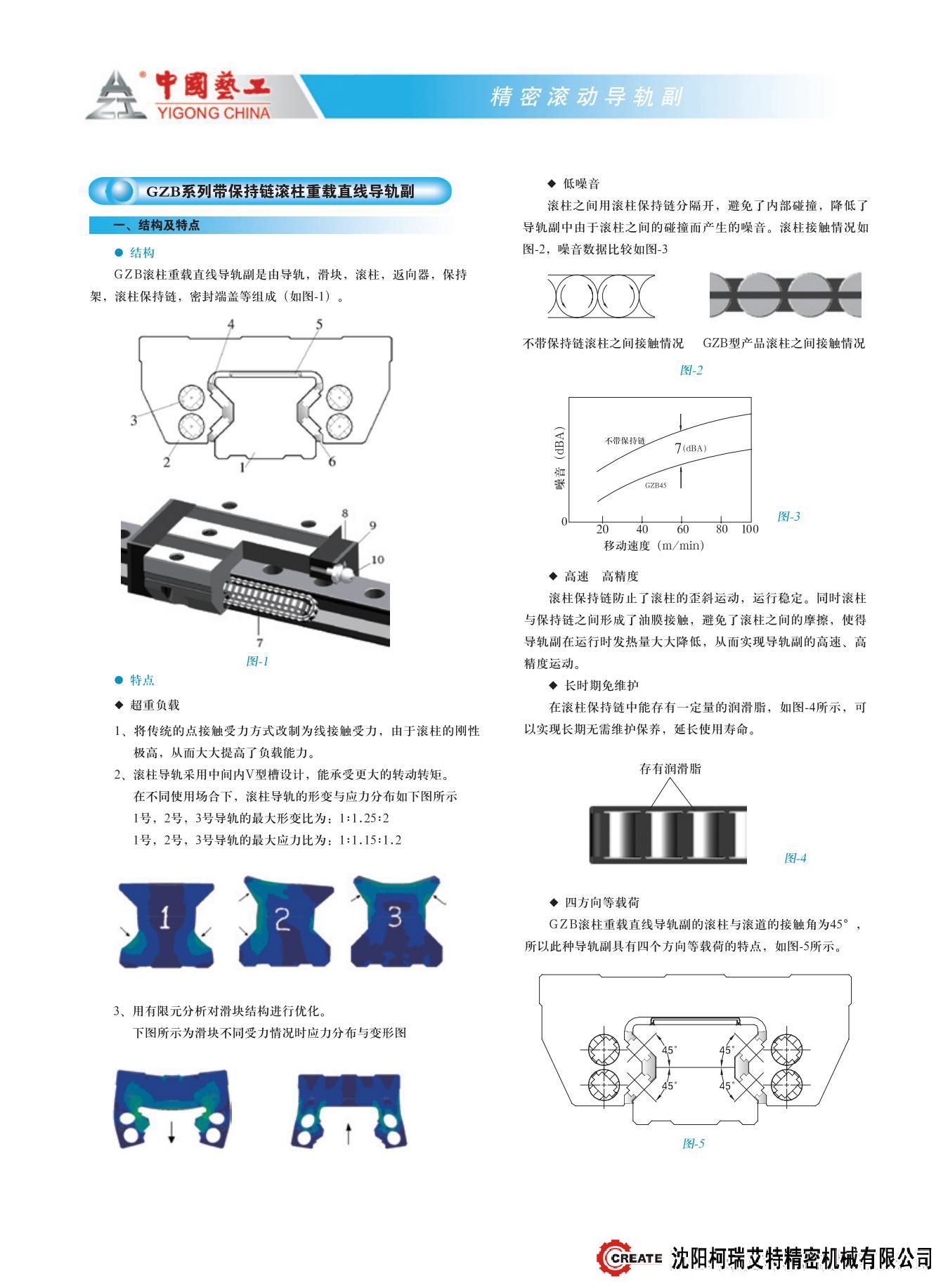 中國藝工 YIGONG CHINA

精密滚动导轨副

GZB系列带保持链滚柱重载直线导轨副

一、结构及特点

● 结构

GZB滚柱重载直线导轨副是由导轨，滑块，滚柱，返向器，保持架，滚柱保持链，密封端盖等组成（如图-1）。

4 5 3 2 1 6

8 9 10 7

图-1

● 特点

◆ 超重负载

1、将传统的点接触受力方式改制为线接触受力，由于滚柱的刚性极高，从而大大提高了负载能力。

2、滚柱导轨采用中间内V型槽设计，能承受更大的转动转矩。
在不同使用场合下，滚柱导轨的形变与应力分布如下图所示
1号，2号，3号导轨的最大形变比为：1:1.25:2
1号，2号，3号导轨的最大应力比为：1:1.15:1.2

1 2 3

3、用有限元分析对滑块结构进行优化。
下图所示为滑块不同受力情况时应力分布与变形图

◆ 低噪音

滚柱之间用滚柱保持链分隔开，避免了内部碰撞，降低了导轨副中由于滚柱之间的碰撞而产生的噪音。滚柱接触情况如图-2，噪音数据比较如图-3

不带保持链滚柱之间接触情况　GZB型产品滚柱之间接触情况

图-2

噪音（dBA）
不带保持链
7(dBA)
GZB45
0 20 40 60 80 100
移动速度（m/min）

图-3

◆ 高速　高精度

滚柱保持链防止了滚柱的歪斜运动，运行稳定。同时滚柱与保持链之间形成了油膜接触，避免了滚柱之间的摩擦，使得导轨副在运行时发热量大大降低，从而实现导轨副的高速、高精度运动。

◆ 长时期免维护

在滚柱保持链中能存有一定量的润滑脂，如图-4所示，可以实现长期无需维护保养，延长使用寿命。

存有润滑脂

图-4

◆ 四方向等载荷

GZB滚柱重载直线导轨副的滚柱与滚道的接触角为45°，所以此种导轨副具有四个方向等载荷的特点，如图-5所示。

45° 45° 45° 45°

图-5

CREATE 沈阳柯瑞艾特精密机械有限公司